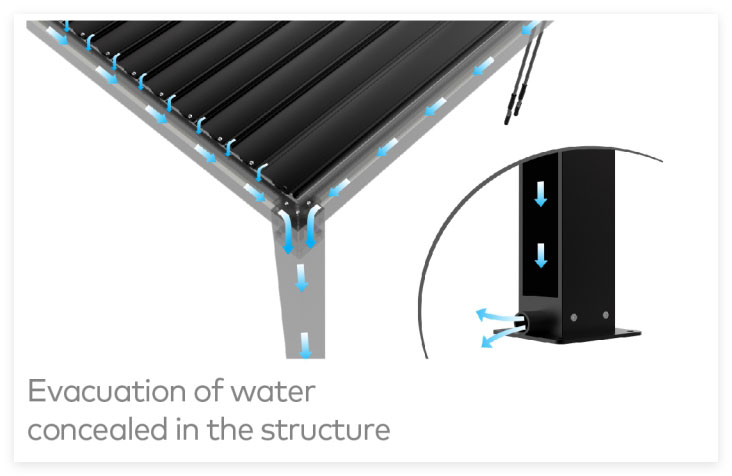 Evacuation of water concealed in the structure