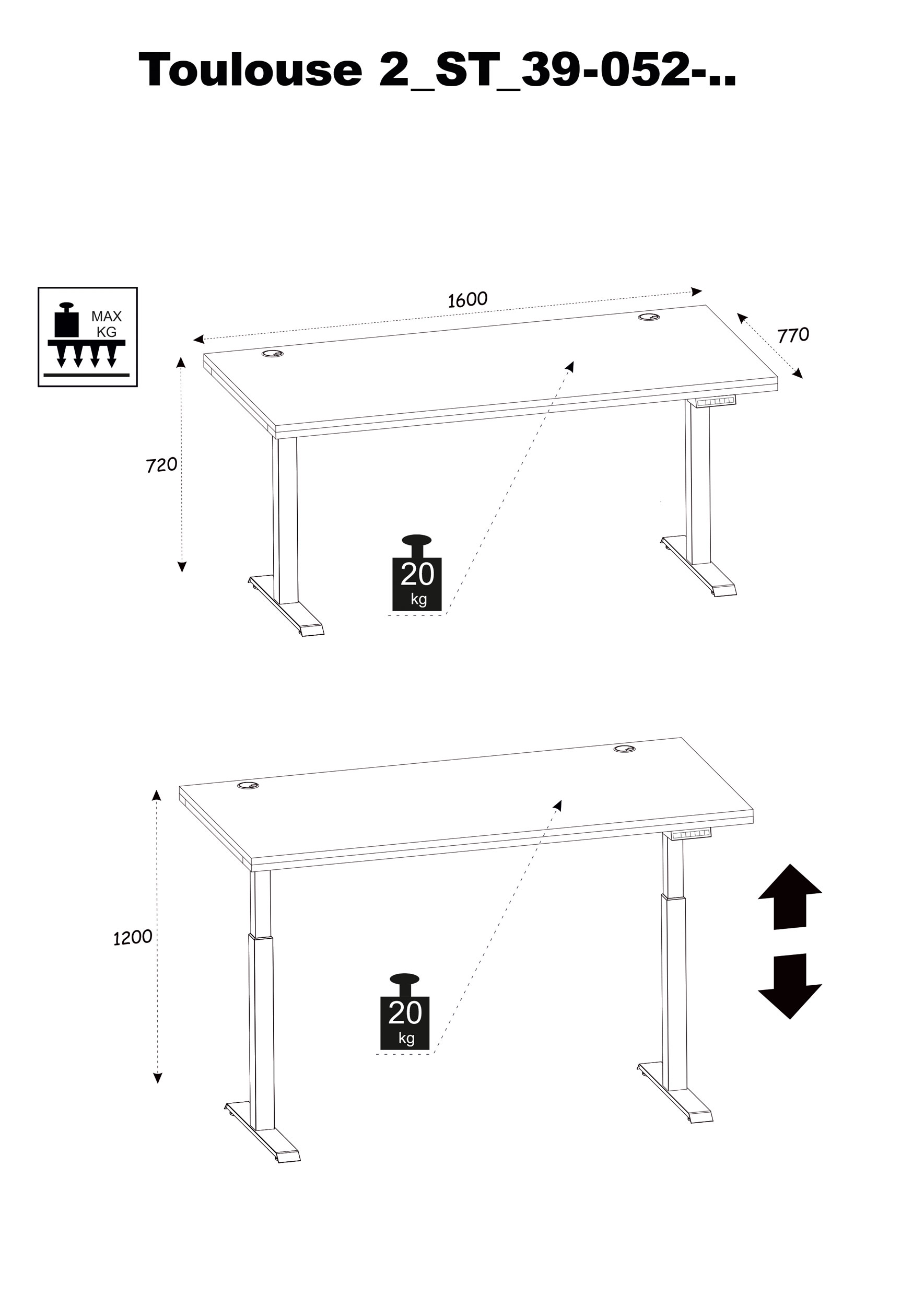 Toulouse 2_ST_39-052-..

MAX KG

1600

770

720

20 kg

1200

20 kg